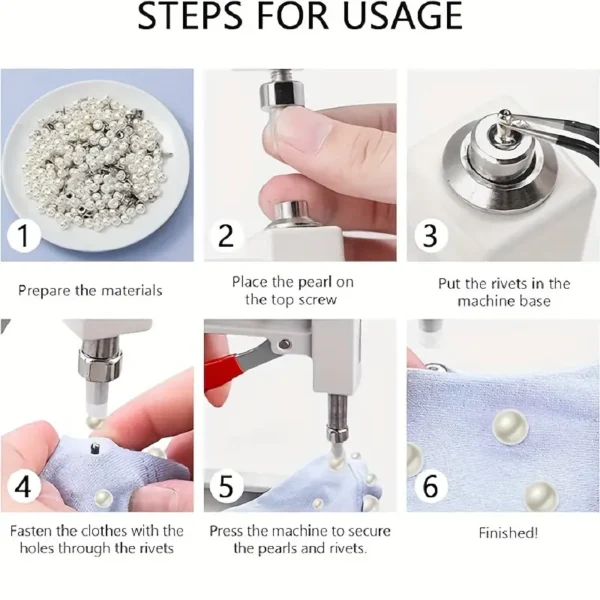 STEPS FOR USAGE

1

Prepare the materials

2

Place the pearl on the top screw

3

Put the rivets in the machine base

4

Fasten the clothes with the holes through the rivets

5

Press the machine to secure the pearls and rivets.

6

Finished!