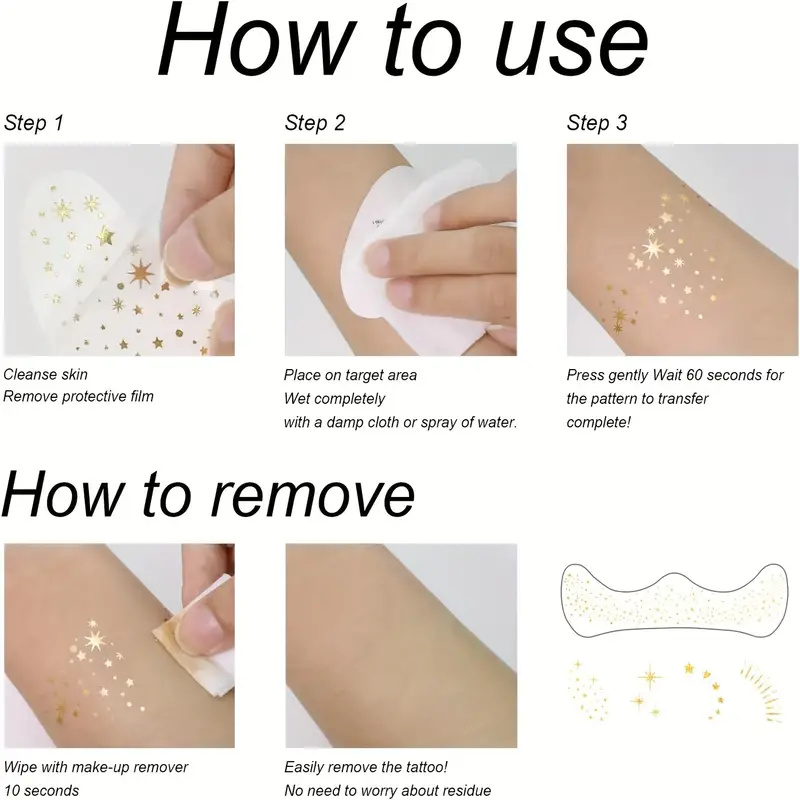 How to use

Step 1

Cleanse skin
Remove protective film

Step 2

Place on target area
Wet completely
with a damp cloth or spray of water.

Step 3

Press gently Wait 60 seconds for the pattern to transfer complete!

How to remove

Wipe with make-up remover
10 seconds

Easily remove the tattoo!
No need to worry about residue